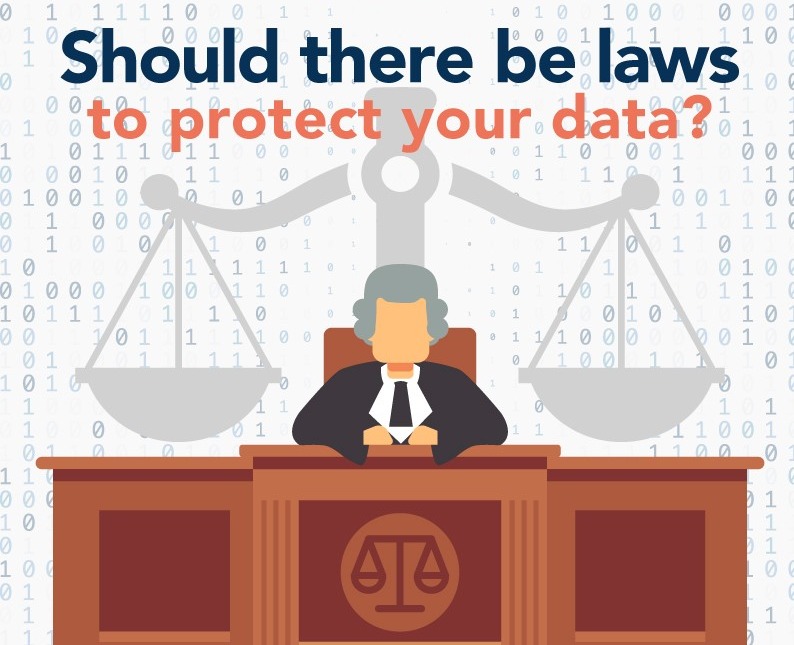 Should there be laws
to protect your data?